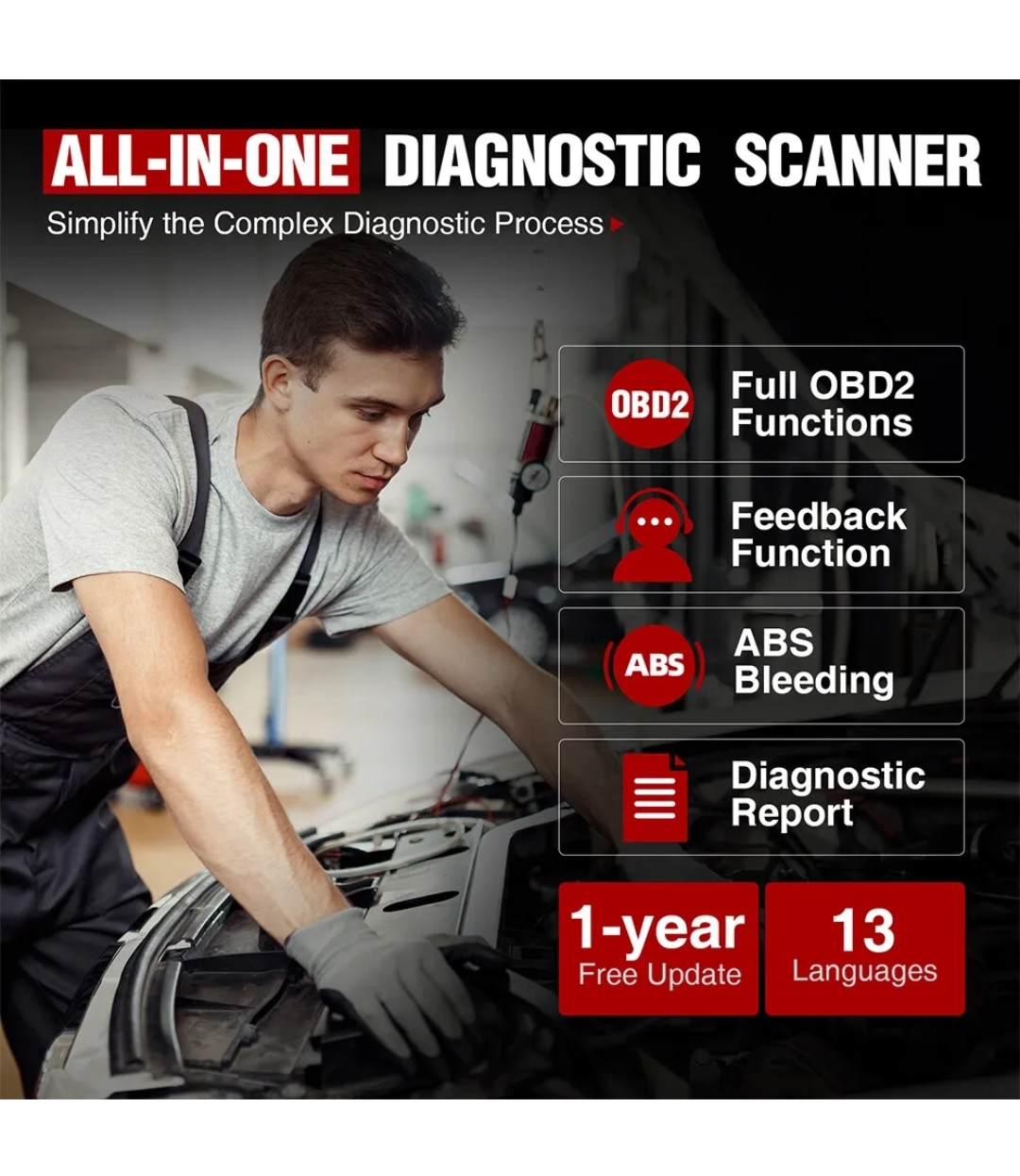 ALL-IN-ONE DIAGNOSTIC SCANNER

Simplify the Complex Diagnostic Process

OBD2

Full OBD2 Functions

Feedback Function

ABS

ABS Bleeding

Diagnostic Report

1-year
Free Update

13
Languages